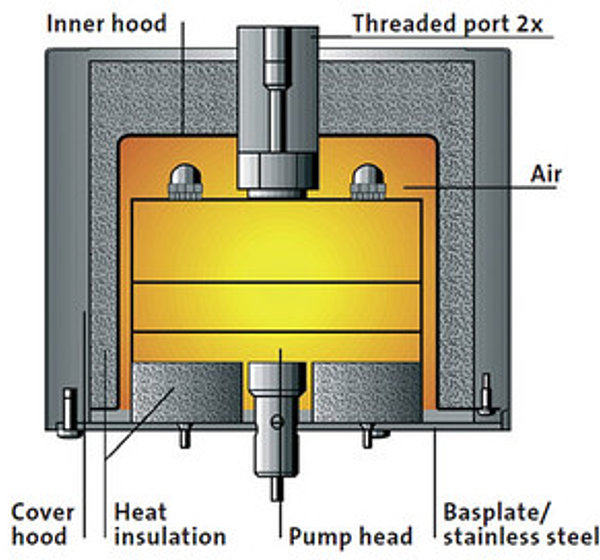 Inner hood
Threaded port 2x
Air
Cover hood
Heat insulation
Pump head
Basplate/ stainless steel