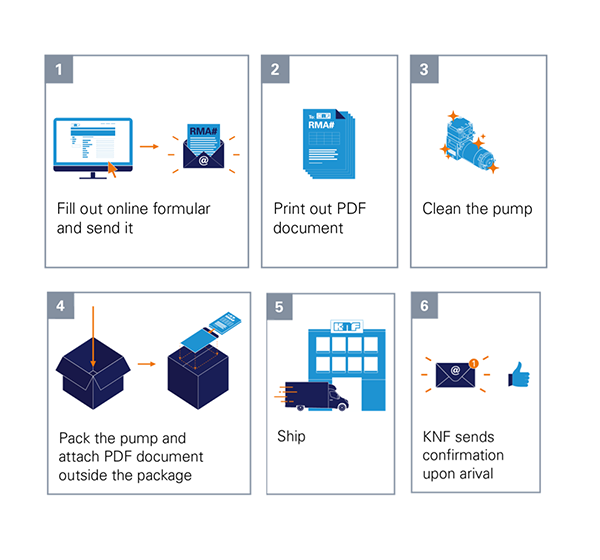 1

RMA#

@

Fill out online formular and send it

2

To: KNF

RMA#

Print out PDF document

3

Clean the pump

4

Pack the pump and attach PDF document outside the package

5

KNF

Ship

6

@

1

KNF sends confirmation upon arival